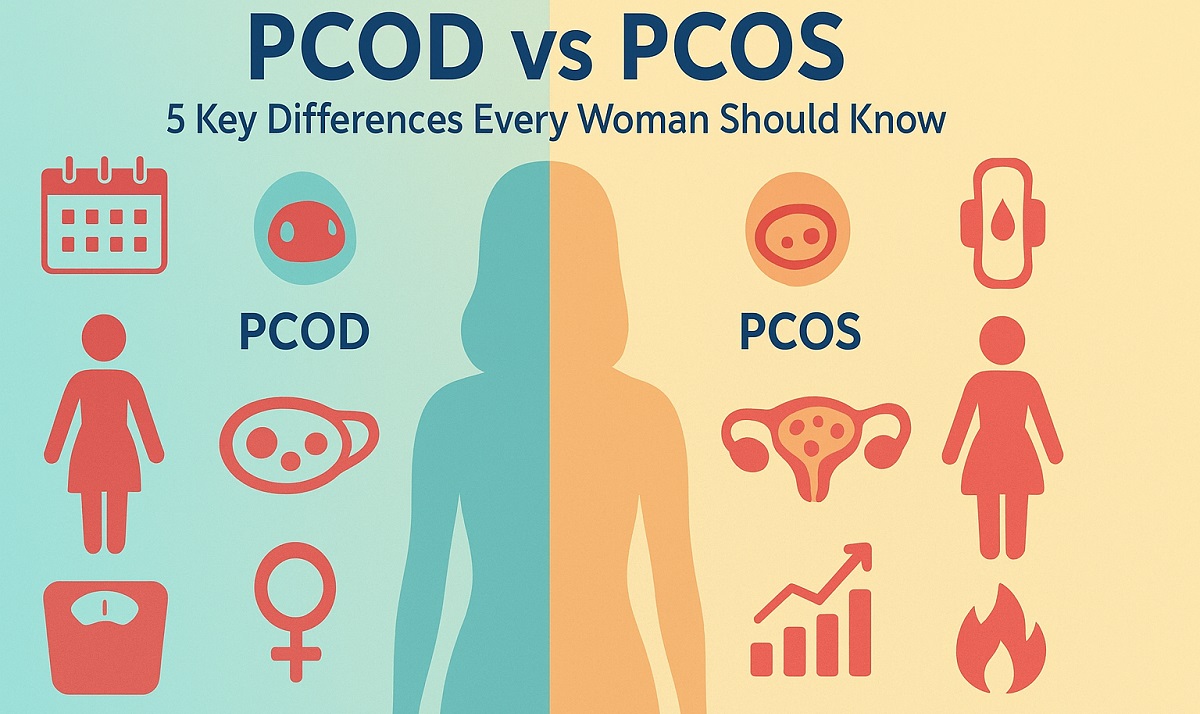 PCOD vs PCOS

5 Key Differences Every Woman Should Know

PCOD

PCOS